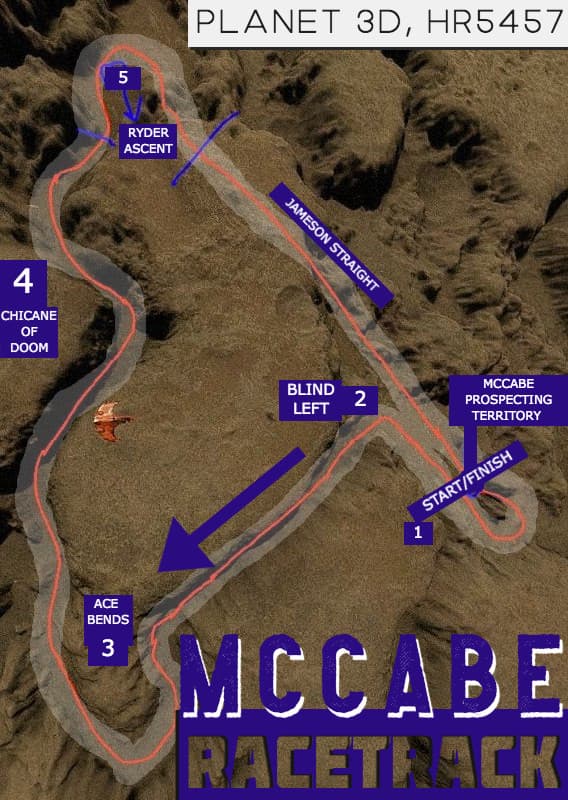 PLANET 3D, HR5457

5

RYDER ASCENT

JAMESON STRAIGHT

4

CHICANE OF DOOM

BLIND LEFT 2

MCCABE PROSPECTING TERRITORY

START/FINISH

1

ACE BENDS

3

MCCABE

RACETRACK